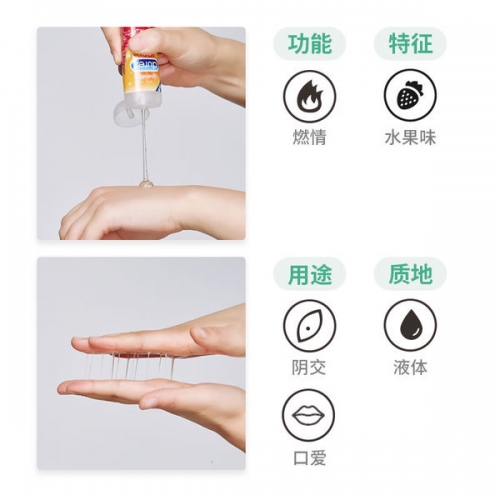 功能

燃情

特征

水果味

用途

阴交

口爱

质地

液体